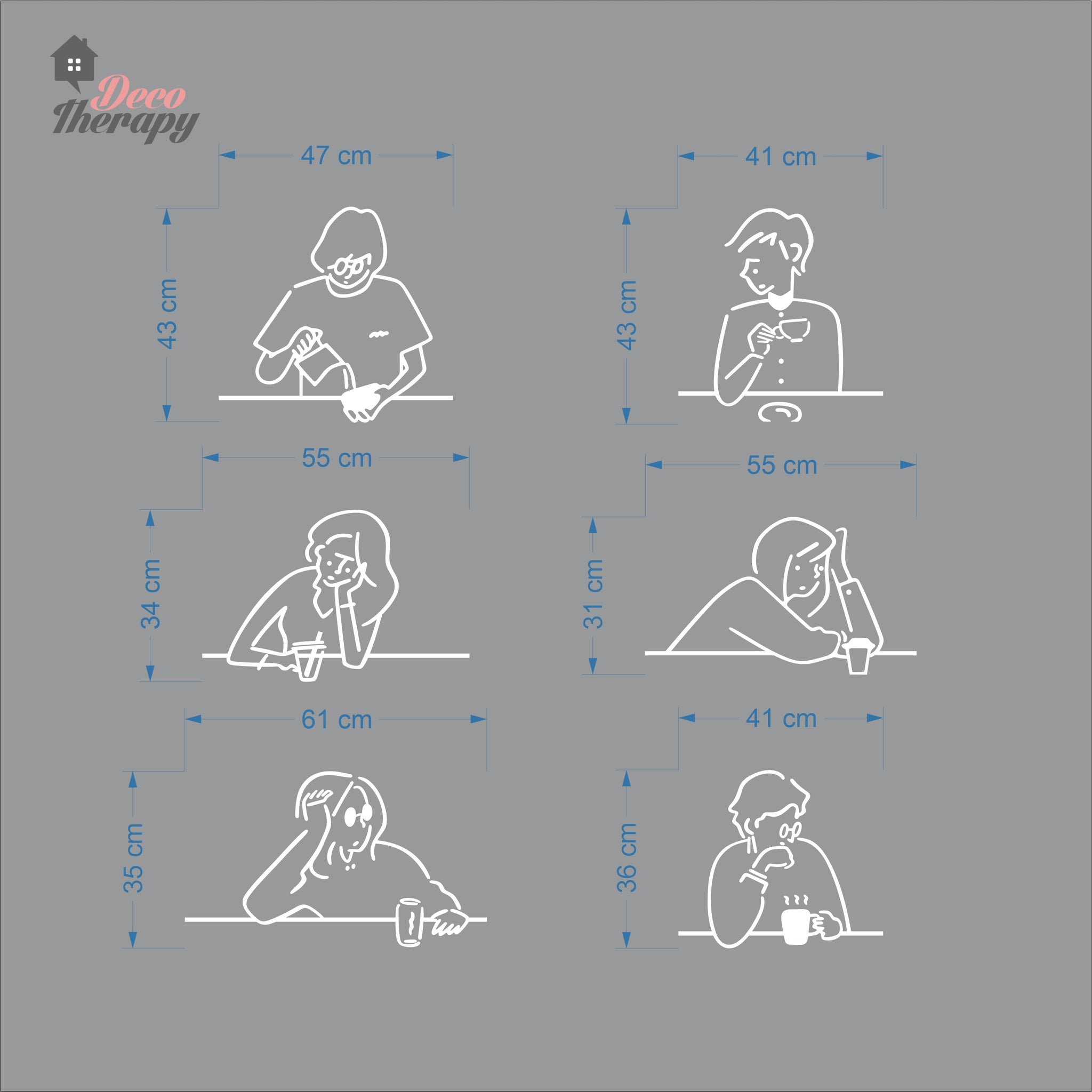 Deco Therapy

47 cm
43 cm

41 cm
43 cm

55 cm
34 cm

55 cm
31 cm

61 cm
35 cm

41 cm
36 cm